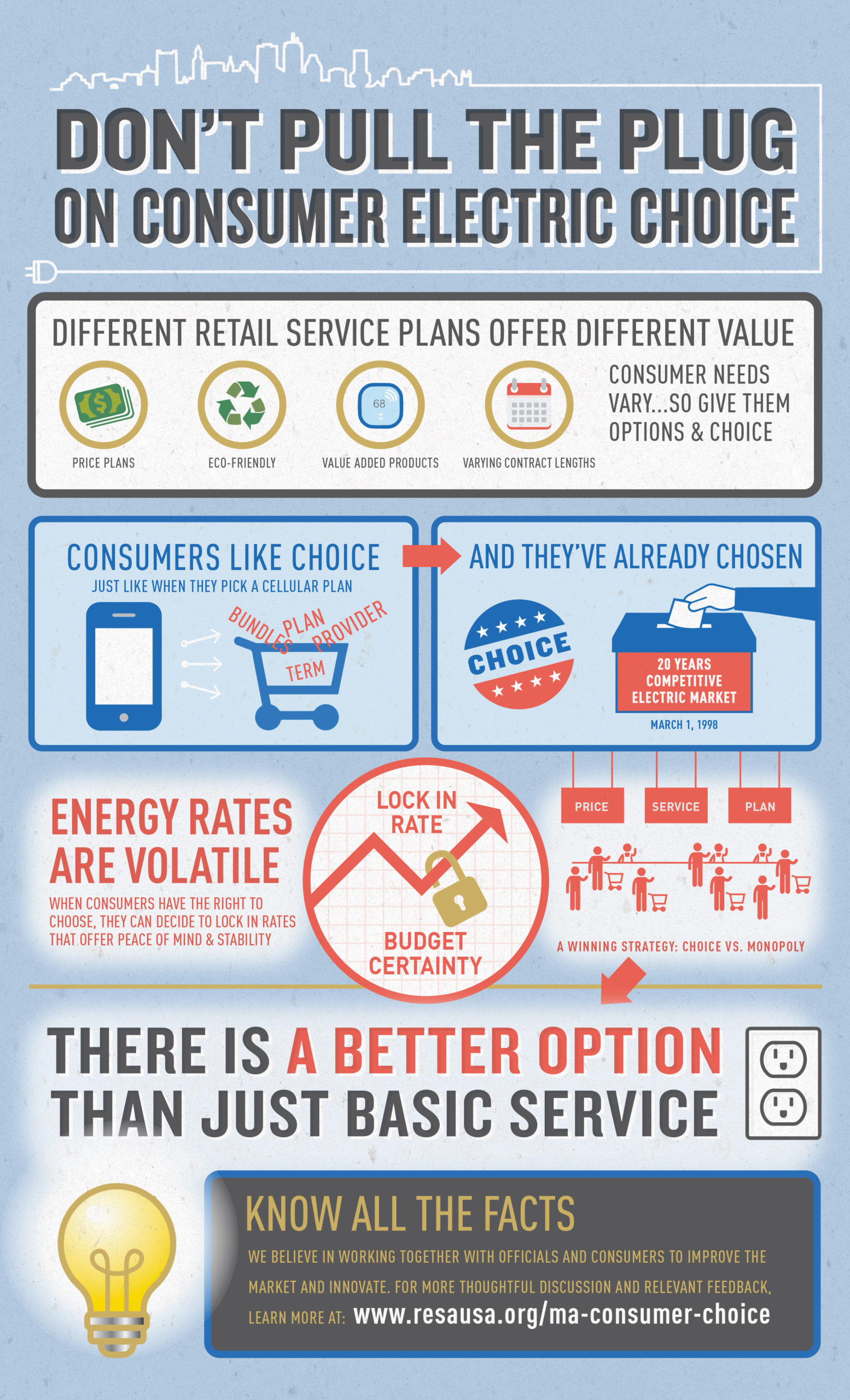 DON'T PULL THE PLUG ON CONSUMER ELECTRIC CHOICE

DIFFERENT RETAIL SERVICE PLANS OFFER DIFFERENT VALUE

PRICE PLANS

ECO-FRIENDLY

68

VALUE ADDED PRODUCTS

VARYING CONTRACT LENGTHS

CONSUMER NEEDS VARY...SO GIVE THEM OPTIONS & CHOICE

CONSUMERS LIKE CHOICE

JUST LIKE WHEN THEY PICK A CELLULAR PLAN

BUNDLES PLAN PROVIDER TERM

AND THEY'VE ALREADY CHOSEN

CHOICE

20 YEARS COMPETITIVE ELECTRIC MARKET

MARCH 1, 1998

ENERGY RATES ARE VOLATILE

WHEN CONSUMERS HAVE THE RIGHT TO CHOOSE, THEY CAN DECIDE TO LOCK IN RATES THAT OFFER PEACE OF MIND & STABILITY

LOCK IN RATE

BUDGET CERTAINTY

PRICE

SERVICE

PLAN

A WINNING STRATEGY: CHOICE VS. MONOPOLY

THERE IS A BETTER OPTION THAN JUST BASIC SERVICE

KNOW ALL THE FACTS

WE BELIEVE IN WORKING TOGETHER WITH OFFICIALS AND CONSUMERS TO IMPROVE THE MARKET AND INNOVATE. FOR MORE THOUGHTFUL DISCUSSION AND RELEVANT FEEDBACK, LEARN MORE AT: www.resausa.org/ma-consumer-choice